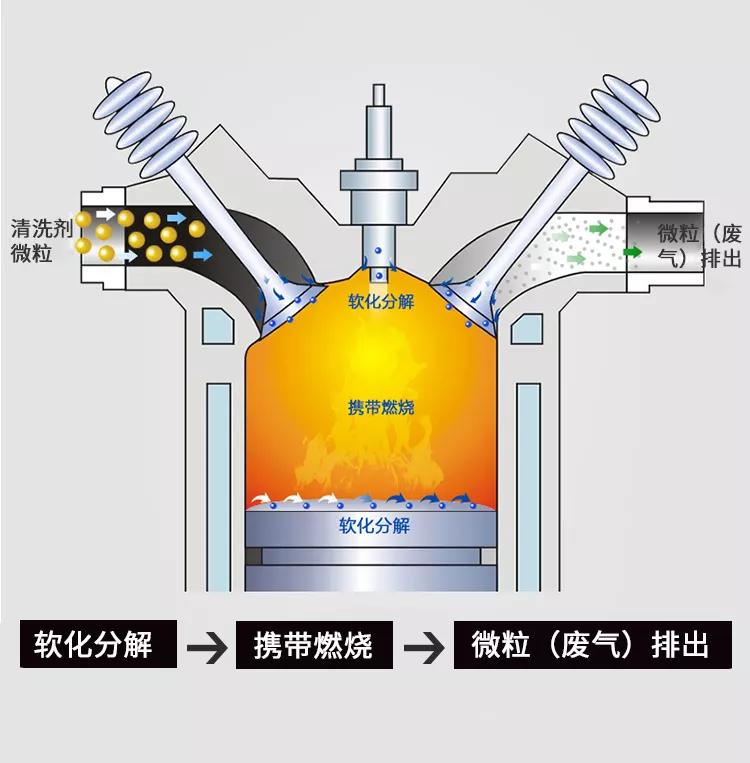 清洗剂微粒

微粒（废气）排出

软化分解

携带燃烧

软化分解

软化分解 → 携带燃烧 → 微粒（废气）排出