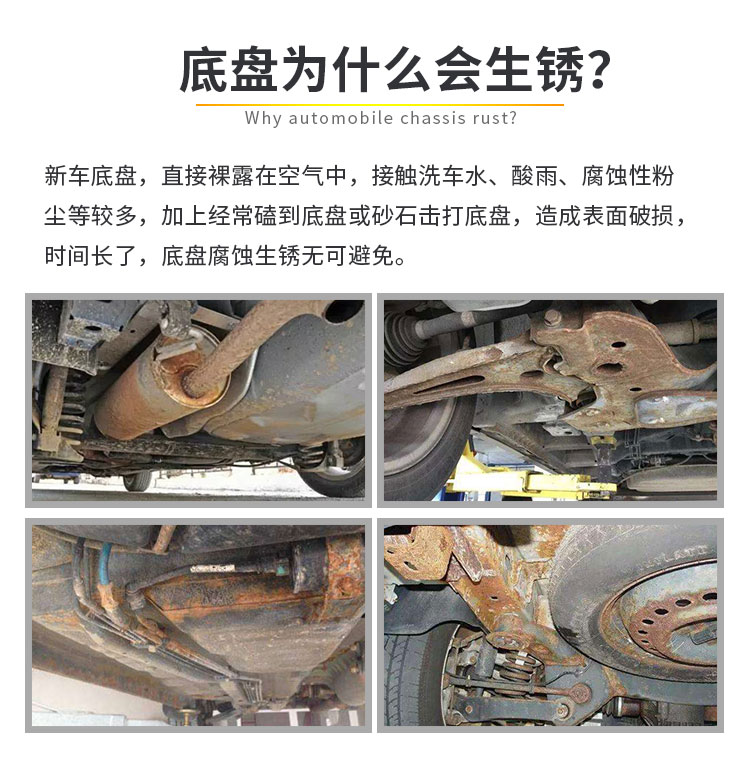 底盘为什么会生锈？

Why automobile chassis rust?

新车底盘，直接裸露在空气中，接触洗车水、酸雨、腐蚀性粉尘等较多，加上经常磕到底盘或砂石击打底盘，造成表面破损，时间长了，底盘腐蚀生锈无可避免。