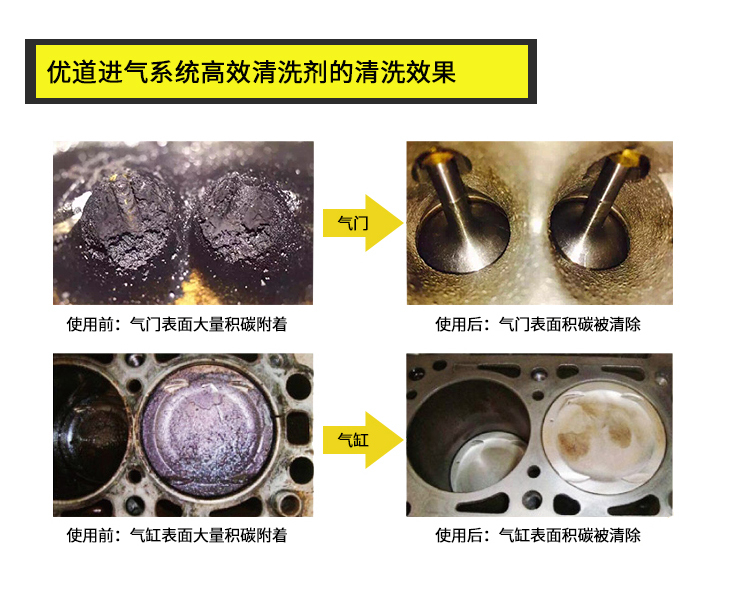 优道进气系统高效清洗剂的清洗效果

气门

使用前：气门表面大量积碳附着

使用后：气门表面积碳被清除

气缸

使用前：气缸表面大量积碳附着

使用后：气缸表面积碳被清除