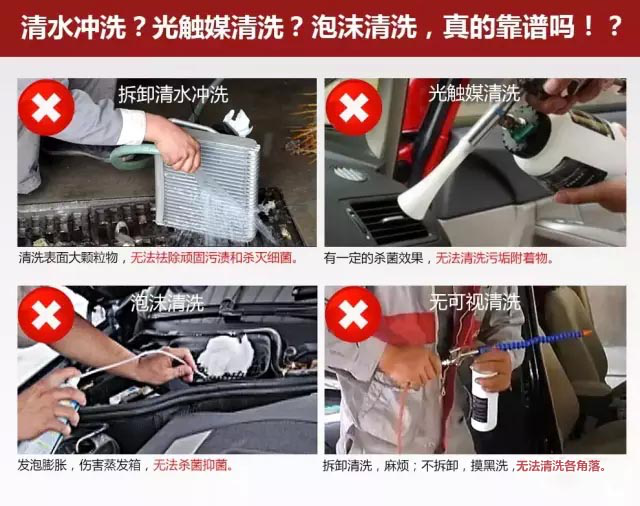 清水冲洗？光触媒清洗？泡沫清洗，真的靠谱吗！？

拆卸清水冲洗

清洗表面大颗粒物，无法祛除顽固污渍和杀灭细菌。

光触媒清洗

有一定的杀菌效果，无法清洗污垢附着物。

泡沫清洗

发泡膨胀，伤害蒸发箱，无法杀菌抑菌。

无可视清洗

拆卸清洗，麻烦；不拆卸，摸黑洗，无法清洗各角落。